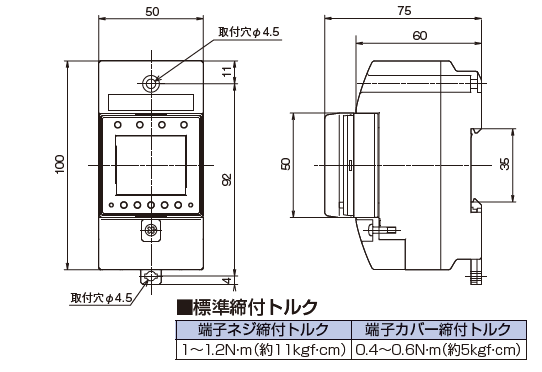 50

取付穴φ4.5

11

100

92

4

取付穴φ4.5

75

60

50

35

■標準締付トルク

| 端子ネジ締付トルク | 端子カバー締付トルク |
|---|---|
| 1～1.2N·m(約11kgf·cm) | 0.4～0.6N·m(約5kgf·cm) |